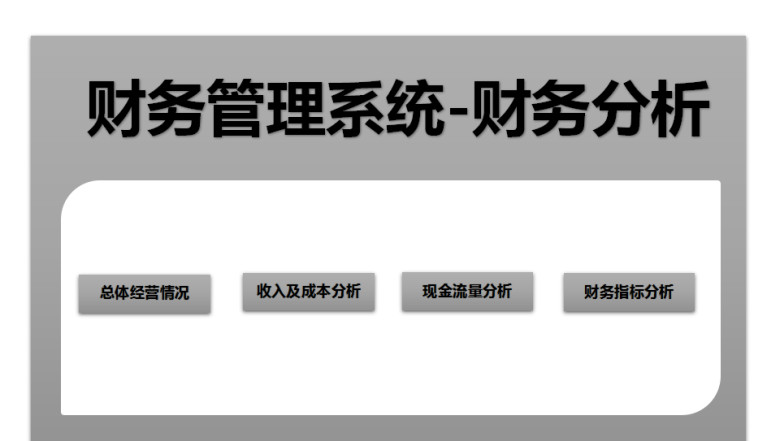 财务管理系统-财务分析

总体经营情况

收入及成本分析

现金流量分析

财务指标分析